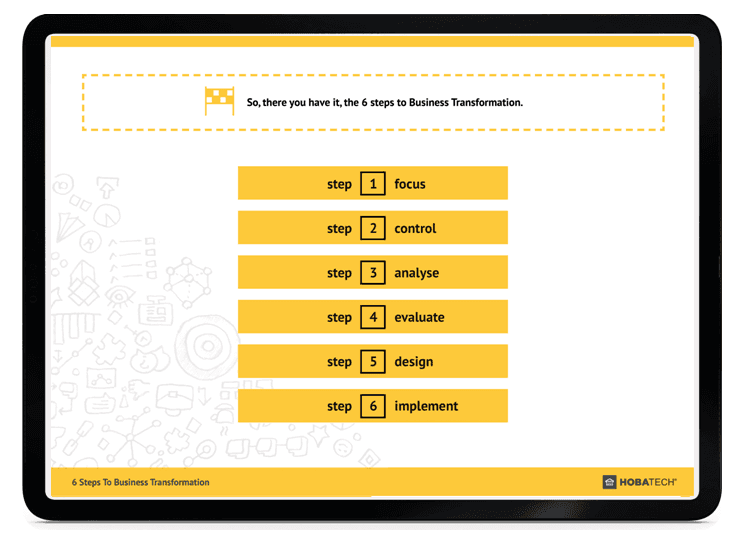 So, there you have it, the 6 steps to Business Transformation.

step 1 focus

step 2 control

step 3 analyse

step 4 evaluate

step 5 design

step 6 implement

6 Steps To Business Transformation

HOBATECH